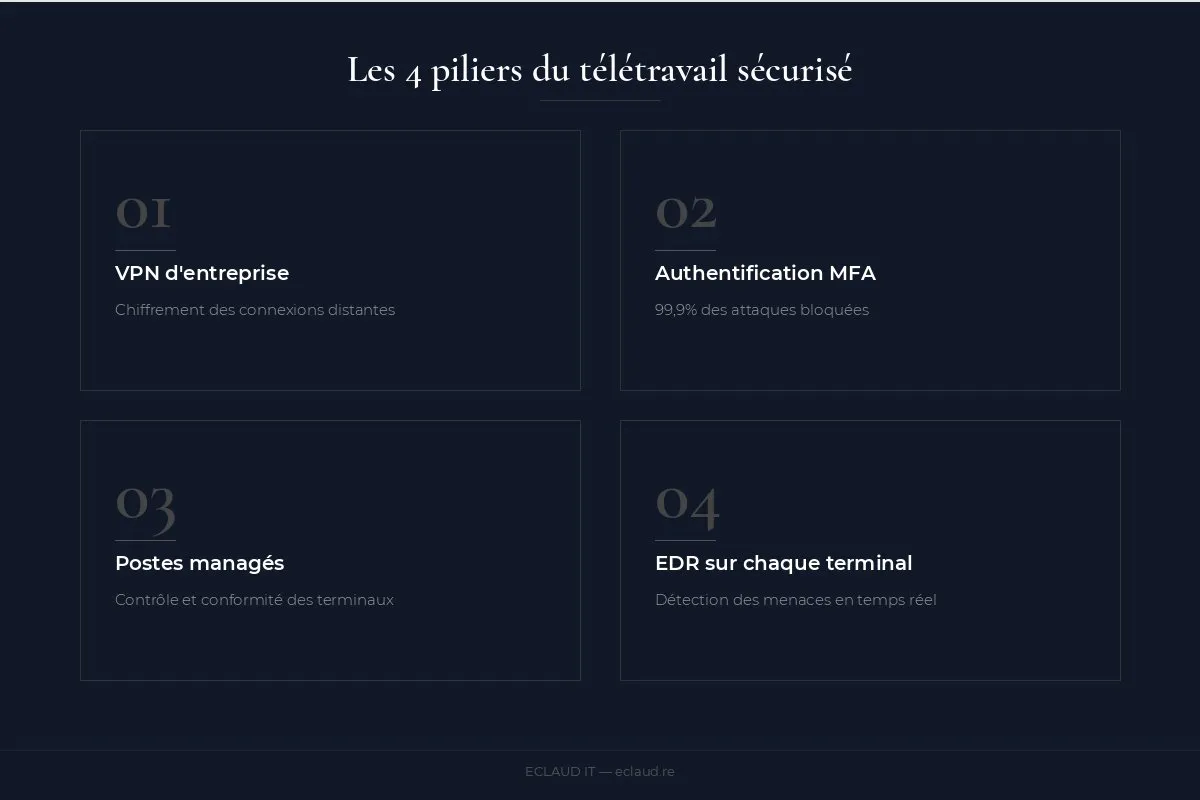 Les 4 piliers du télétravail sécurisé

01

VPN d'entreprise

Chiffrement des connexions distantes

02

Authentification MFA

99,9% des attaques bloquées

03

Postes managés

Contrôle et conformité des terminaux

04

EDR sur chaque terminal

Détection des menaces en temps réel

ECLAUD IT — eclaud.re